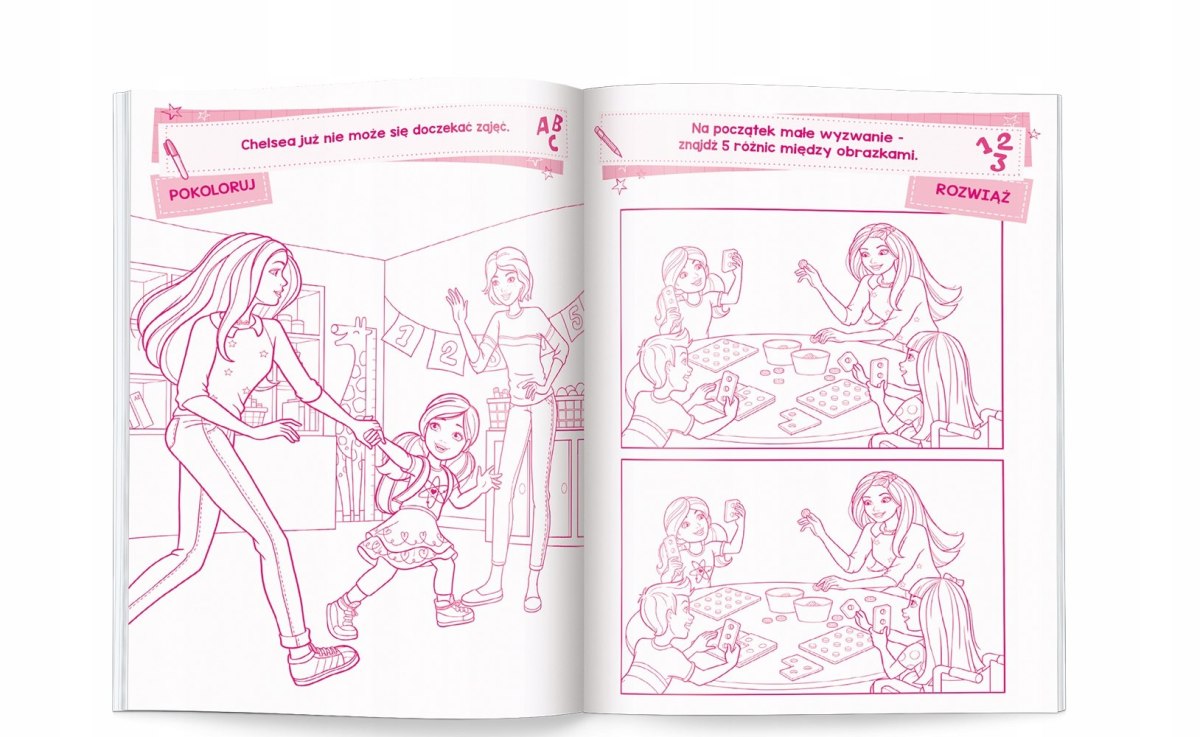 Chelsea już nie może się doczekać zajęć.

A B C

POKOLORUJ

1 2 3 5

Na początek małe wyzwanie - znajdź 5 różnic między obrazkami.

1 2 3

ROZWIĄŻ